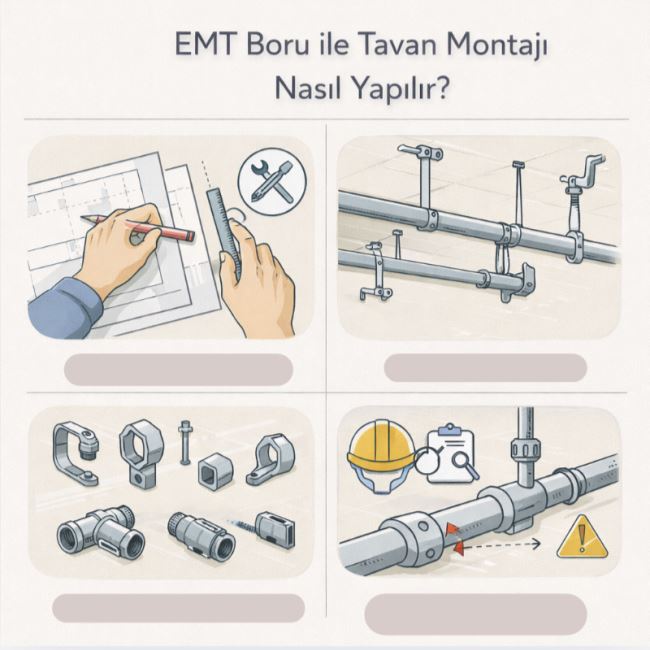 EMT Boru ile Tavan Montajı
Nasıl Yapılır?