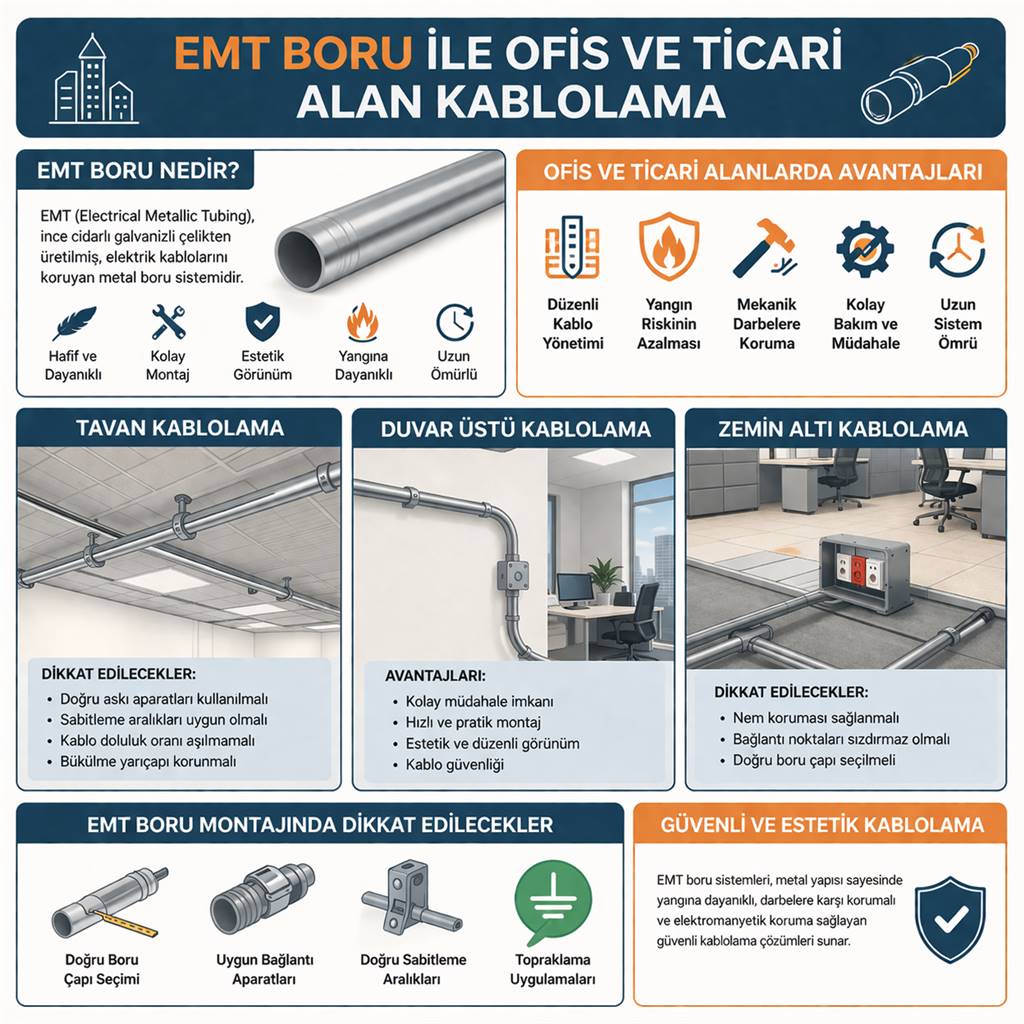 EMT BORU İLE OFİS VE TİCARİ ALAN KABLOLAMA

EMT BORU NEDİR?

EMT (Electrical Metallic Tubing), ince cidarlı galvanizli çelikten üretilmiş, elektrik kablolarını koruyan metal boru sistemidir.

Hafif ve Dayanıklı

Kolay Montaj

Estetik Görünüm

Yangına Dayanıklı

Uzun Ömürlü

OFİS VE TİCARİ ALANLARDA AVANTAJLARI

Düzenli Kablo Yönetimi

Yangın Riskinin Azalması

Mekanik Darbelere Koruma

Kolay Bakım ve Müdahale

Uzun Sistem Ömrü

TAVAN KABLOLAMA

DİKKAT EDİLECEKLER:
• Doğru askı aparatları kullanılmalı
• Sabitleme aralıkları uygun olmalı
• Kablo doluluk oranı aşılmamalı
• Bükülme yarıçapı korunmalı

DUVAR ÜSTÜ KABLOLAMA

AVANTAJLARI:
• Kolay müdahale imkanı
• Hızlı ve pratik montaj
• Estetik ve düzenli görünüm
• Kablo güvenliği

ZEMİN ALTI KABLOLAMA

DİKKAT EDİLECEKLER:
• Nem koruması sağlanmalı
• Bağlantı noktaları sızdırmaz olmalı
• Doğru boru çapı seçilmeli

EMT BORU MONTAJINDA DİKKAT EDİLECEKLER

Doğru Boru Çapı Seçimi

Uygun Bağlantı Aparatları

Doğru Sabitleme Aralıkları

Topraklama Uygulamaları

GÜVENLİ VE ESTETİK KABLOLAMA

EMT boru sistemleri, metal yapısı sayesinde yangına dayanıklı, darbelere karşı korumalı ve elektromanyetik koruma sağlayan güvenli kablolama çözümleri sunar.