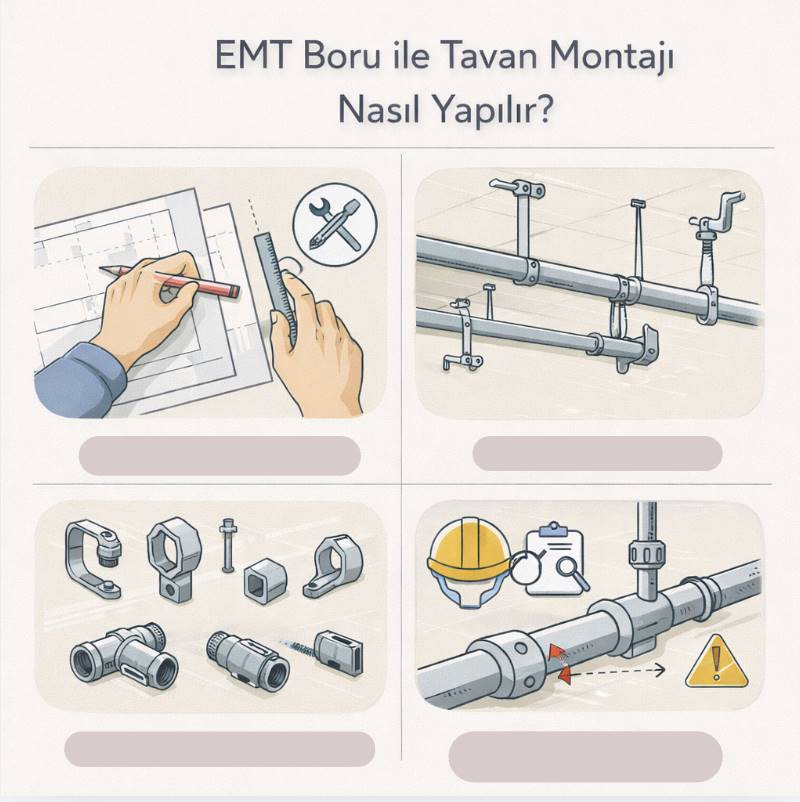 EMT Boru ile Tavan Montajı Nasıl Yapılır?