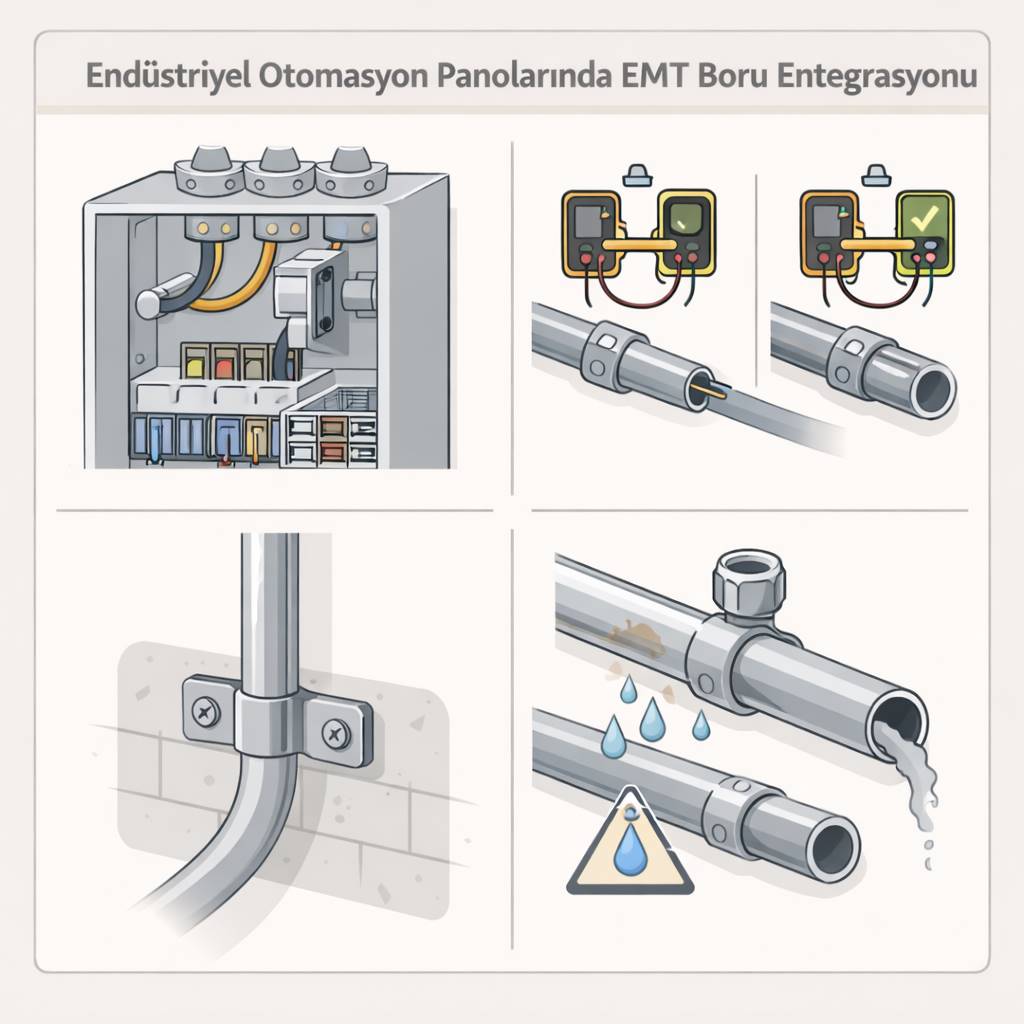 Endüstriyel Otomasyon Panolarında EMT Boru Entegrasyonu