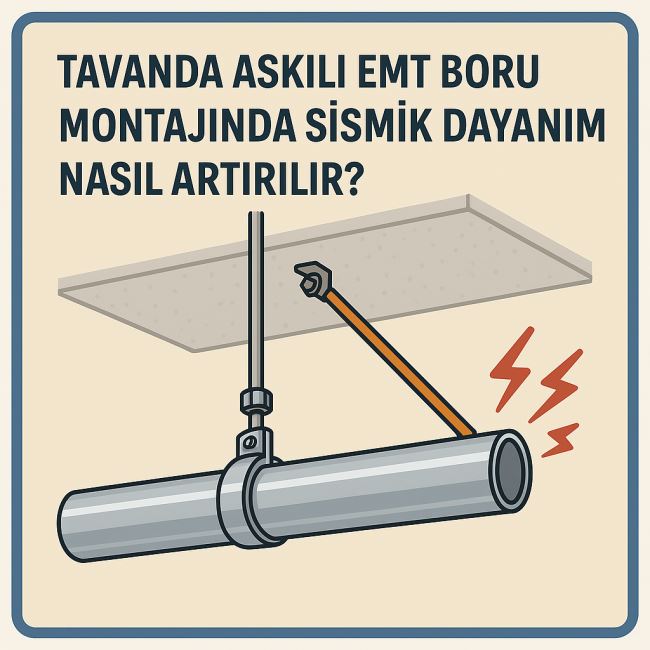 TAVANDA ASKILI EMT BORU MONTAJINDA SİSMİK DAYANIM NASIL ARTIRILIR?